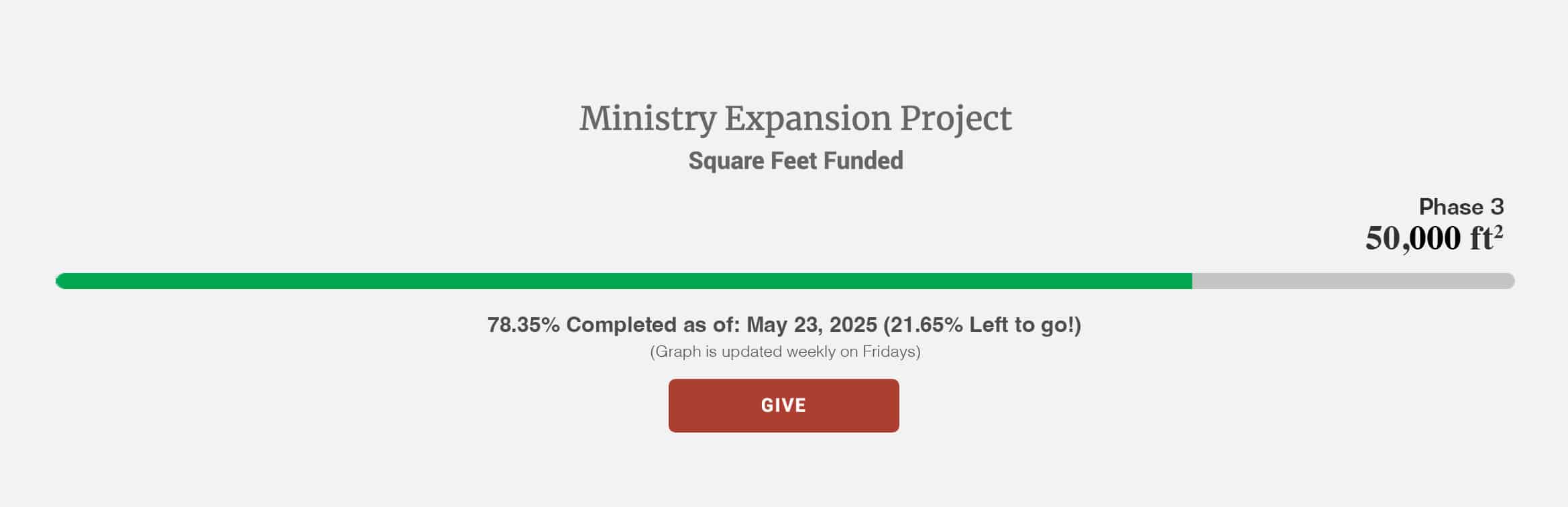 Ministry Expansion Project
Square Feet Funded

Phase 3
50,000 ft$^2$

78.35% Completed as of: May 23, 2025 (21.65% Left to go!)
(Graph is updated weekly on Fridays)

GIVE